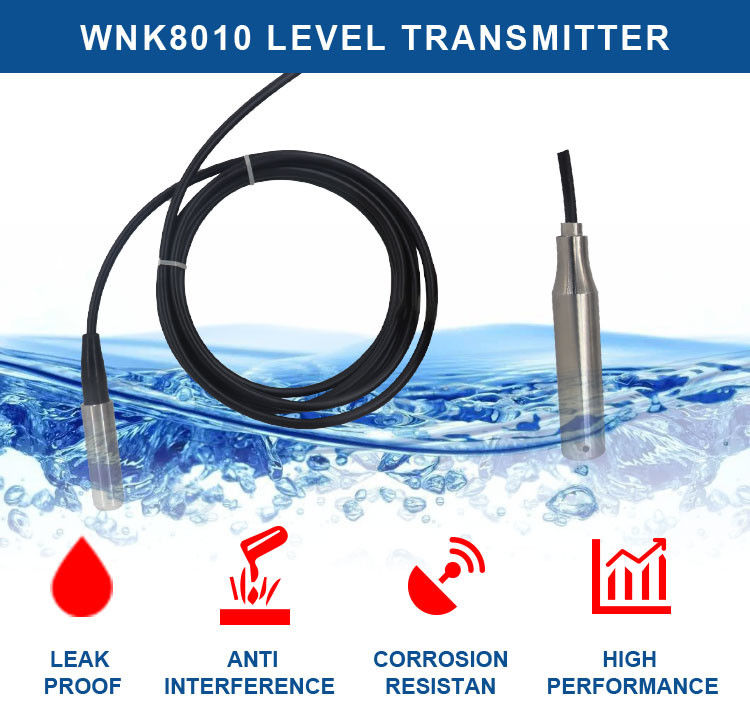 WNK8010 LEVEL TRANSMITTER

LEAK PROOF

ANTI INTERFERENCE

CORROSION RESISTAN

HIGH PERFORMANCE